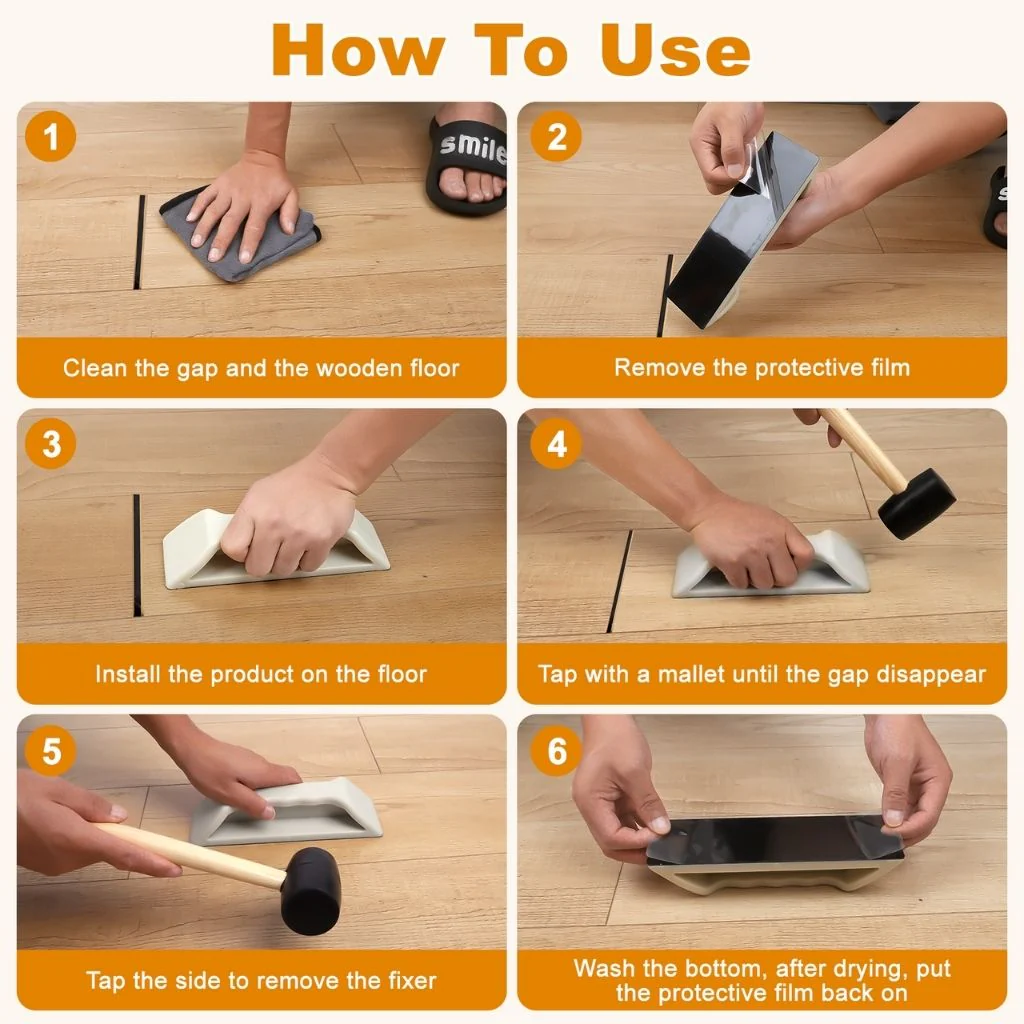 How To Use

1

smile

Clean the gap and the wooden floor

2

Remove the protective film

3

Install the product on the floor

4

Tap with a mallet until the gap disappear

5

Tap the side to remove the fixer

6

Wash the bottom, after drying, put the protective film back on